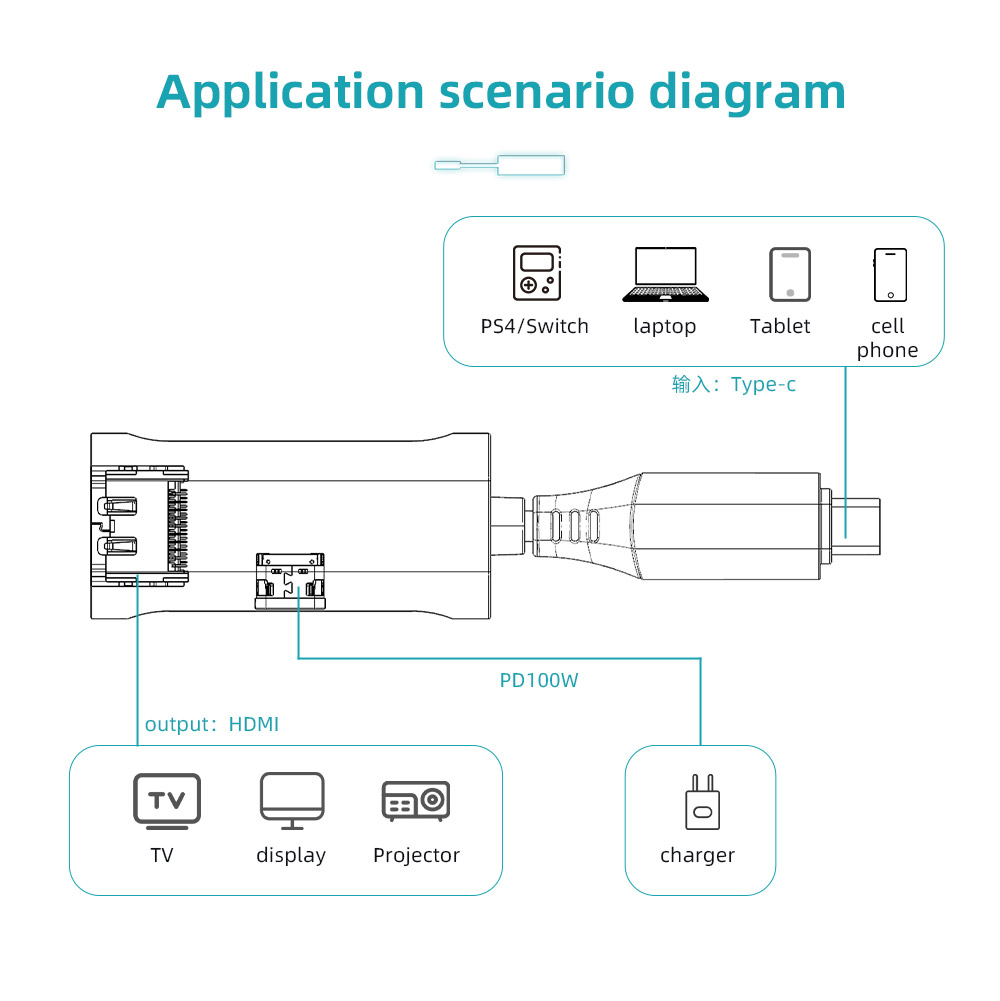 Application scenario diagram

PS4/Switch

laptop

Tablet

cell phone

输入：Type-c

PD100W

output：HDMI

TV

TV

display

Projector

charger